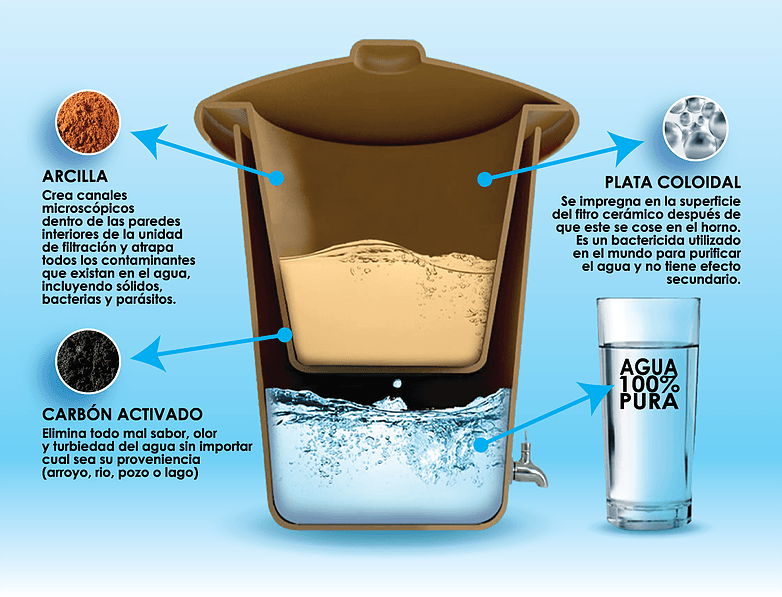 ARCILLA
Crea canales microscópicos dentro de las paredes interiores de la unidad de filtración y atrapa todos los contaminantes que existan en el agua, incluyendo sólidos, bacterias y parásitos.

CARBÓN ACTIVADO
Elimina todo mal sabor, olor y turbiedad del agua sin importar cual sea su proveniencia (arroyo, rio, pozo o lago)

PLATA COLOIDAL
Se impregna en la superficie del fitro cerámico después de que este se cose en el horno. Es un bactericida utilizado en el mundo para purificar el agua y no tiene efecto secundario.

AGUA 100% PURA